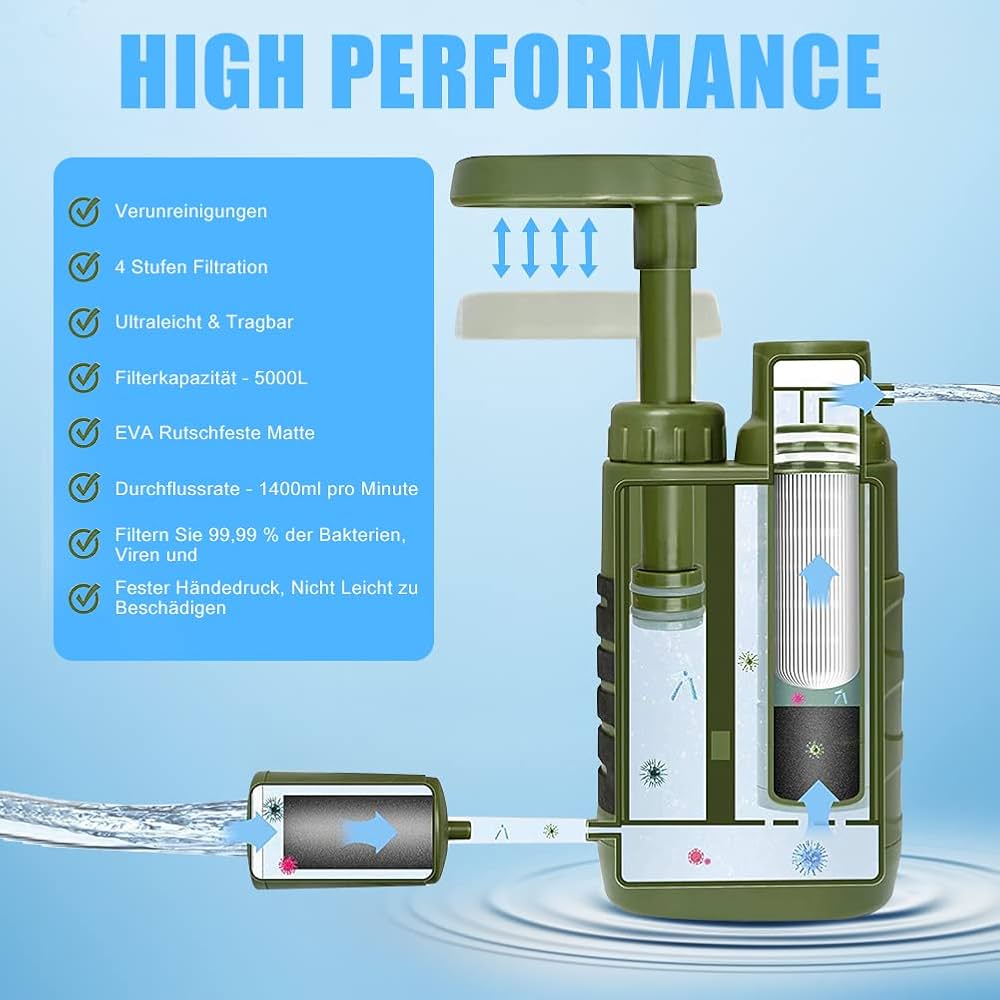 HIGH PERFORMANCE

Verunreinigungen

4 Stufen Filtration

Ultraleicht & Tragbar

Filterkapazität - 5000L

EVA Rutschfeste Matte

Durchflussrate - 1400ml pro Minute

Filtern Sie 99,99 % der Bakterien, Viren und

Fester Händedruck, Nicht Leicht zu Beschädigen